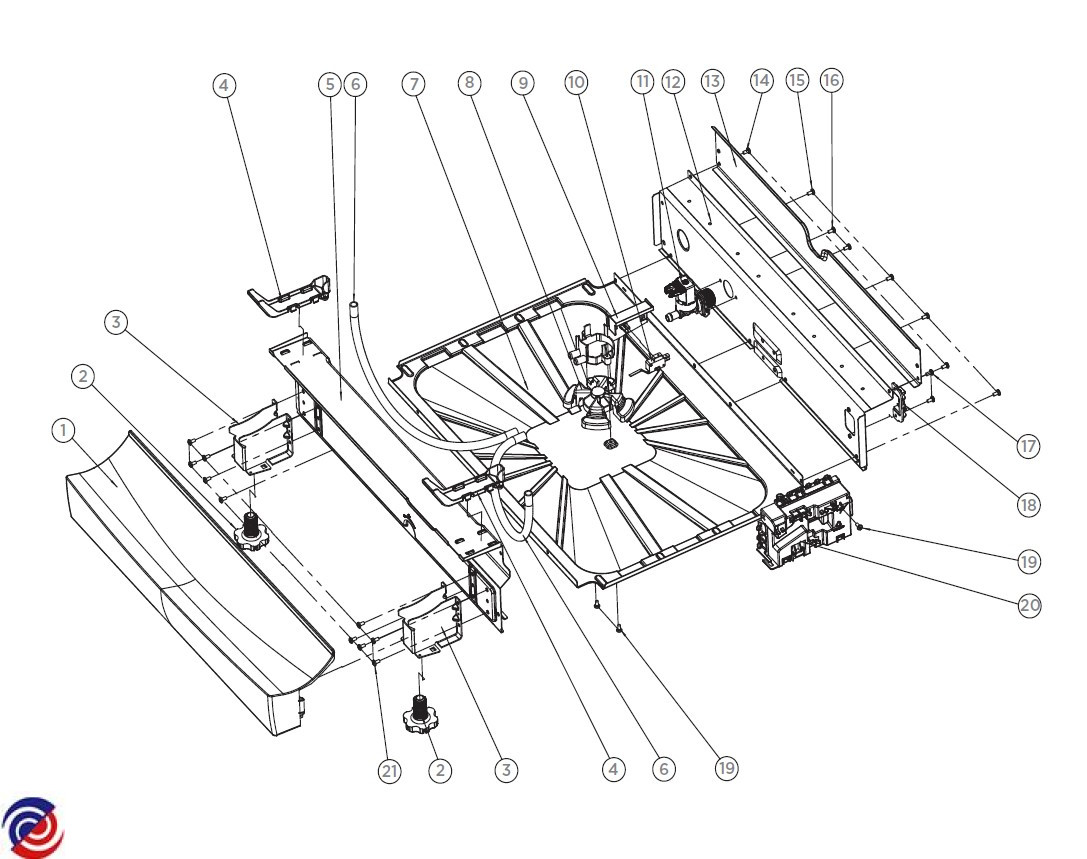 4
5
6
7
8
9
10
11
12
13
14
15
16
3
2
1
17
18
19
20
21
2
3
4
6
19